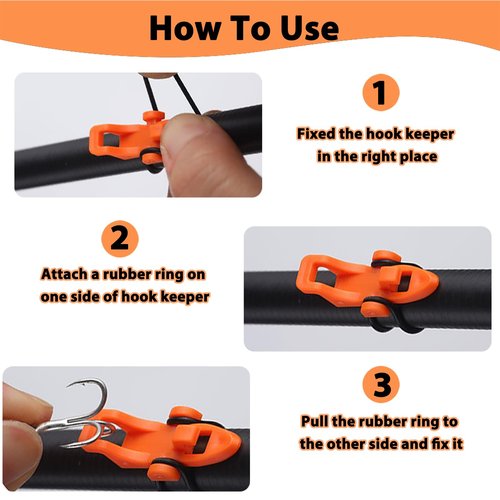 How To Use

1

Fixed the hook keeper in the right place

2

Attach a rubber ring on one side of hook keeper

3

Pull the rubber ring to the other side and fix it