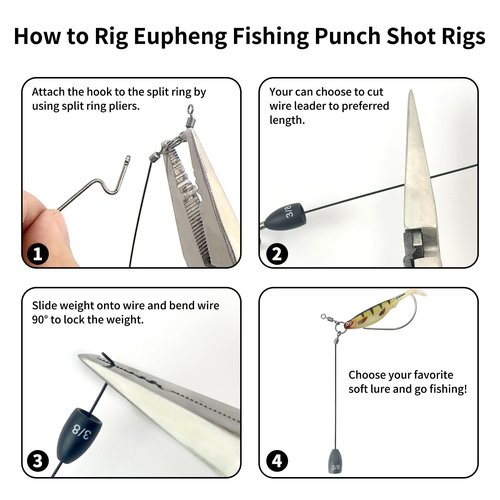 How to Rig Eupheng Fishing Punch Shot Rigs

Attach the hook to the split ring by using split ring pliers.

1

Your can choose to cut wire leader to preferred length.

3/8

2

Slide weight onto wire and bend wire 90° to lock the weight.

3/8

3

Choose your favorite soft lure and go fishing!

3/8

4