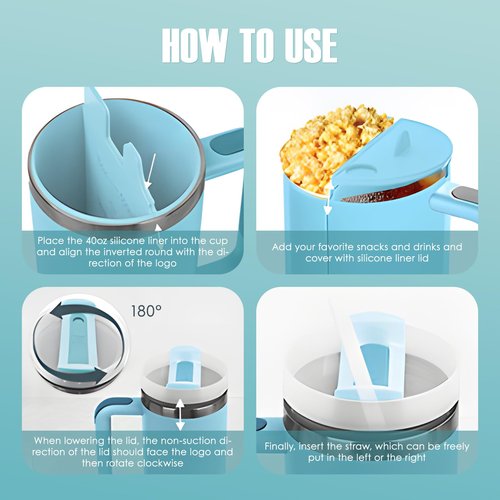 HOW TO USE

Place the 40oz silicone liner into the cup and align the inverted round with the direction of the logo

Add your favorite snacks and drinks and cover with silicone liner lid

180°

When lowering the lid, the non-suction direction of the lid should face the logo and then rotate clockwise

Finally, insert the straw, which can be freely put in the left or the right