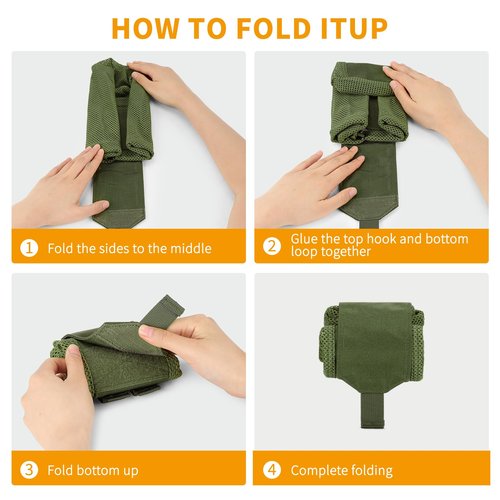 HOW TO FOLD ITUP

1 Fold the sides to the middle

2 Glue the top hook and bottom loop together

3 Fold bottom up

4 Complete folding