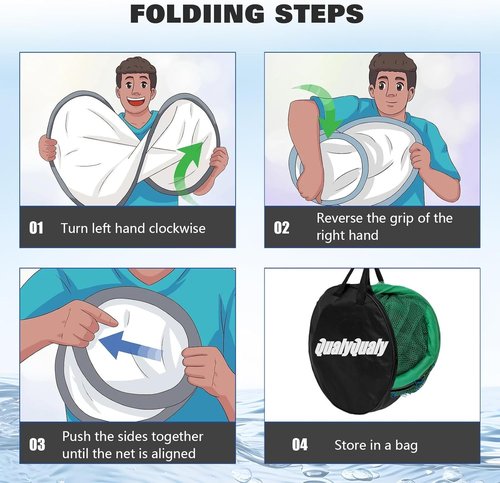 FOLDIING STEPS

01 Turn left hand clockwise

02 Reverse the grip of the right hand

03 Push the sides together until the net is aligned

QualyQualy

04 Store in a bag