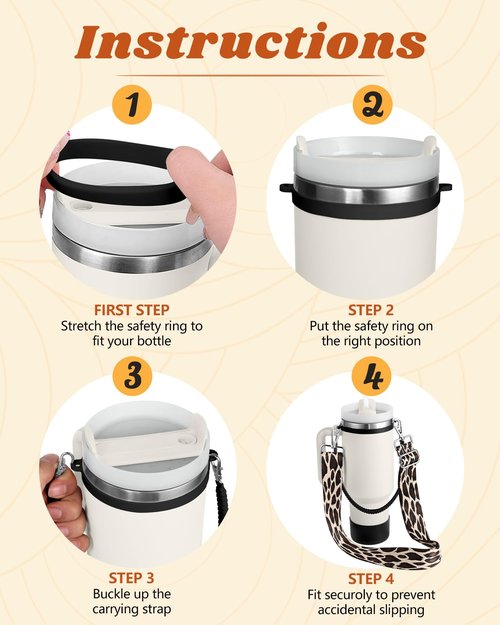 Instructions

1

FIRST STEP
Stretch the safety ring to fit your bottle

2

STEP 2
Put the safety ring on the right position

3

STEP 3
Buckle up the carrying strap

4

STEP 4
Fit securoly to prevent accidental slipping