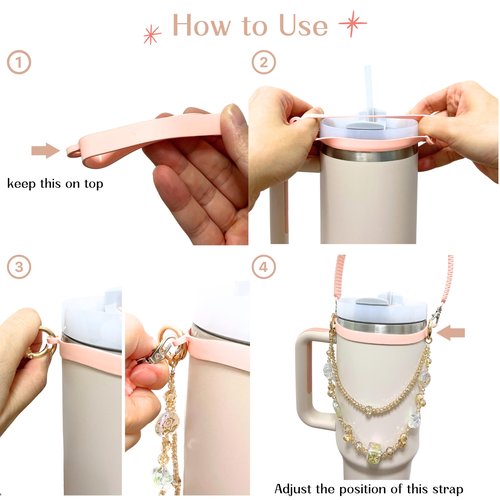 How to Use

1

keep this on top

2

3

4

Adjust the position of this strap