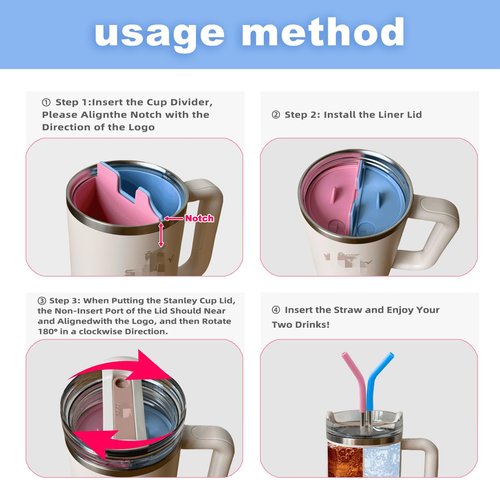 usage method

① Step 1:Insert the Cup Divider, Please Alignthe Notch with the Direction of the Logo

Notch

② Step 2: Install the Liner Lid

③ Step 3: When Putting the Stanley Cup Lid, the Non-Insert Port of the Lid Should Near and Alignedwith the Logo, and then Rotate 180° in a clockwise Direction.

④ Insert the Straw and Enjoy Your Two Drinks!