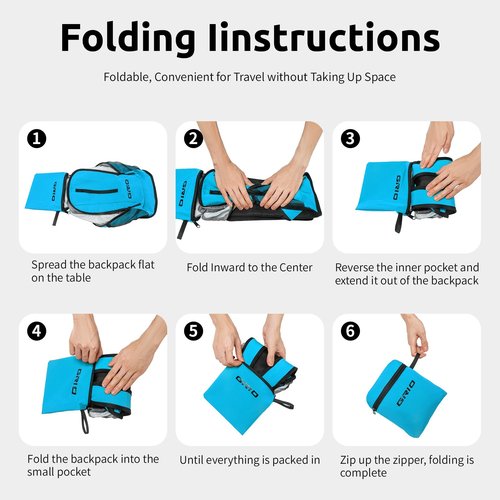 Folding Iinstructions

Foldable, Convenient for Travel without Taking Up Space

1
GRIO
GRIO
Spread the backpack flat on the table

2
GRIO
Fold Inward to the Center

3
GRIO
Reverse the inner pocket and extend it out of the backpack

4
GRIO
Fold the backpack into the small pocket

5
GRIO
Until everything is packed in

6
GRIO
Zip up the zipper, folding is complete