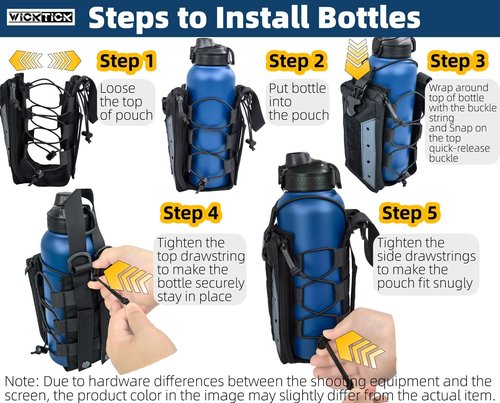 WICKTICK

Steps to Install Bottles

Step 1
Loose the top of pouch

Step 2
Put bottle into the pouch

Step 3
Wrap around top of bottle with the buckle string and Snap on the top quick-release buckle

Step 4
Tighten the top drawstring to make the bottle securely stay in place

Step 5
Tighten the side drawstrings to make the pouch fit snugly

Note: Due to hardware differences between the shooting equipment and the screen, the product color in the image may slightly differ from the actual item.