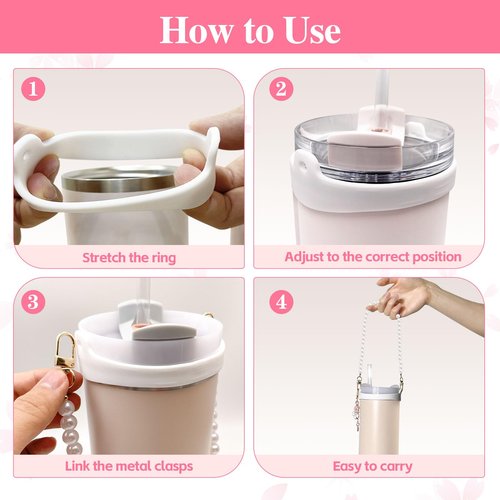 How to Use

1

Stretch the ring

2

Adjust to the correct position

3

Link the metal clasps

4

Easy to carry