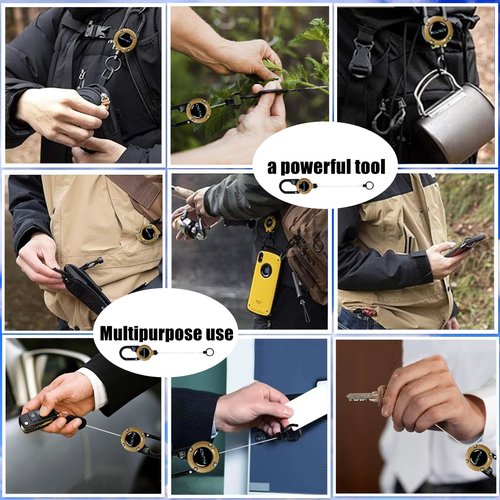 a powerful tool

Multipurpose use