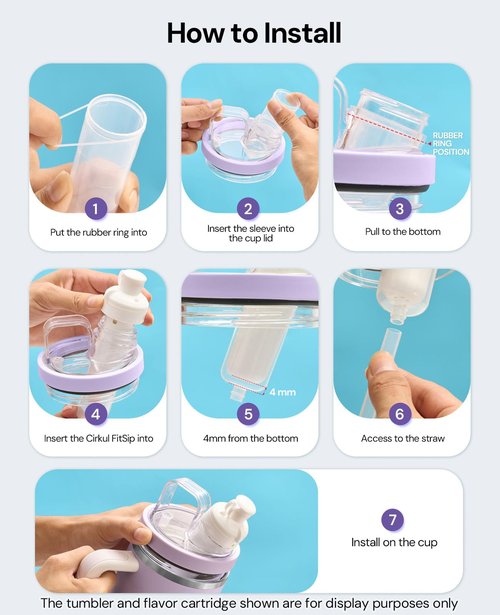 How to Install

1
Put the rubber ring into

2
Insert the sleeve into the cup lid

RUBBER RING POSITION

3
Pull to the bottom

4
Insert the Cirkul FitSip into

4 mm

5
4mm from the bottom

6
Access to the straw

7
Install on the cup

The tumbler and flavor cartridge shown are for display purposes only