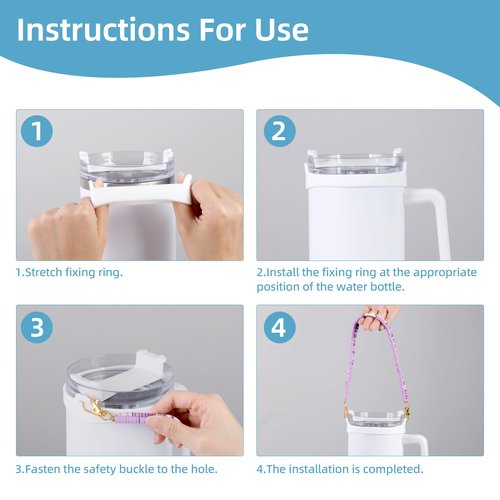 Instructions For Use

1

1.Stretch fixing ring.

2

2.Install the fixing ring at the appropriate position of the water bottle.

3

3.Fasten the safety buckle to the hole.

4

4.The installation is completed.