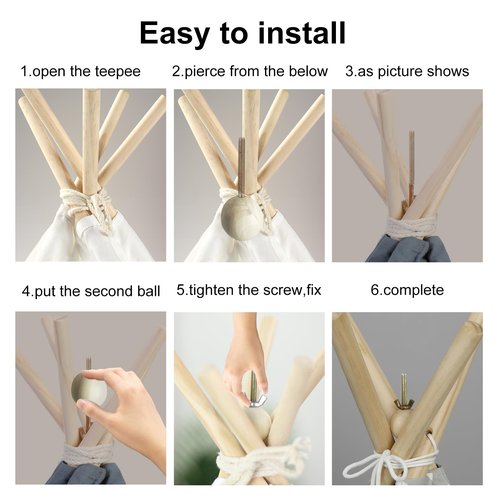 Easy to install

1.open the teepee

2.pierce from the below

3.as picture shows

4.put the second ball

5.tighten the screw,fix

6.complete