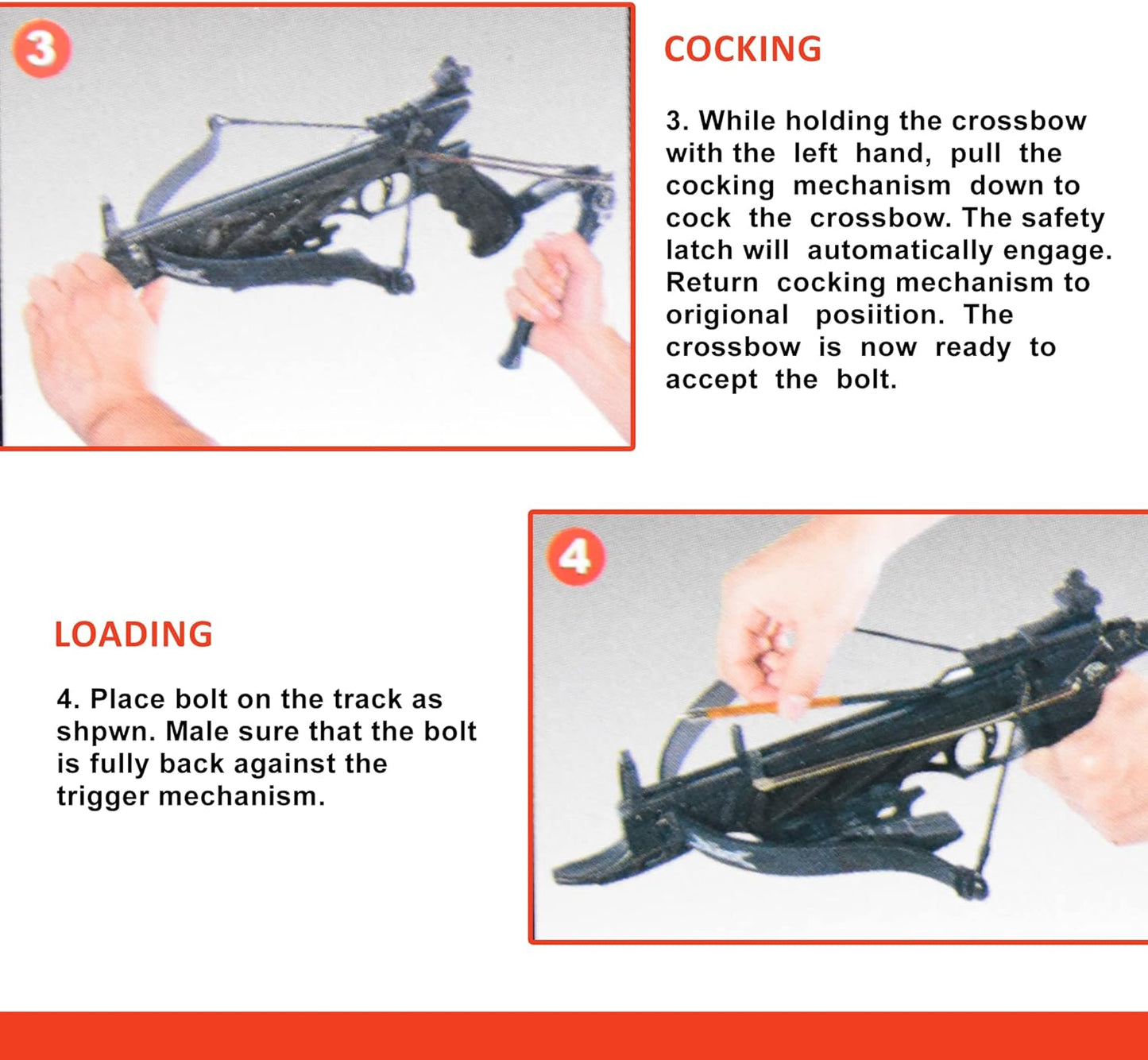 3

COCKING

3. While holding the crossbow with the left hand, pull the cocking mechanism down to cock the crossbow. The safety latch will automatically engage. Return cocking mechanism to origional posiition. The crossbow is now ready to accept the bolt.

4

LOADING

4. Place bolt on the track as shpwn. Male sure that the bolt is fully back against the trigger mechanism.