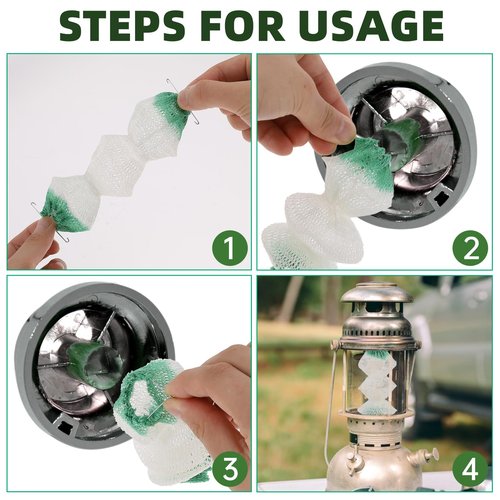 STEPS FOR USAGE

1

2

3

4