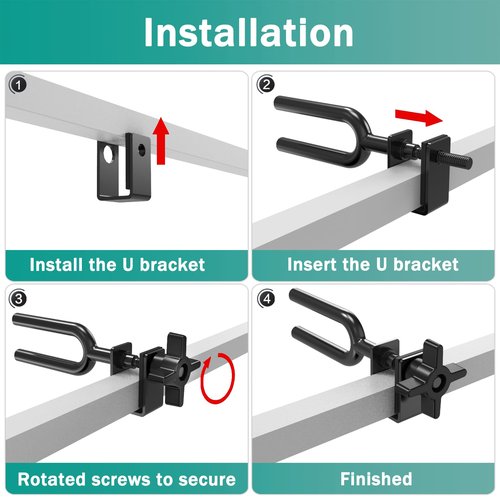 Installation

1
Install the U bracket

2
Insert the U bracket

3
Rotated screws to secure

4
Finished