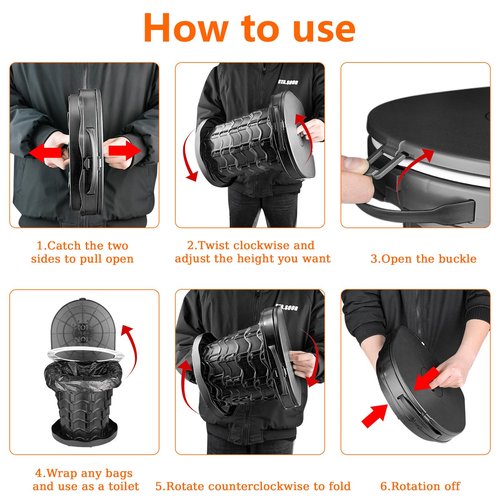 How to use

1.Catch the two sides to pull open

2.Twist clockwise and adjust the height you want

3.Open the buckle

4.Wrap any bags and use as a toilet

5.Rotate counterclockwise to fold

6.Rotation off