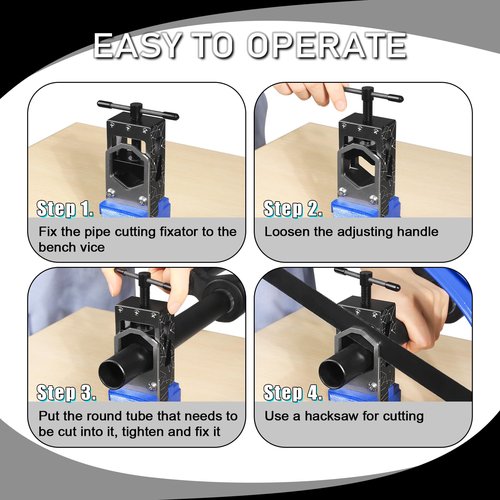 EASY TO OPERATE

Step 1.
Fix the pipe cutting fixator to the bench vice

Step 2.
Loosen the adjusting handle

Step 3.
Put the round tube that needs to be cut into it, tighten and fix it

Step 4.
Use a hacksaw for cutting