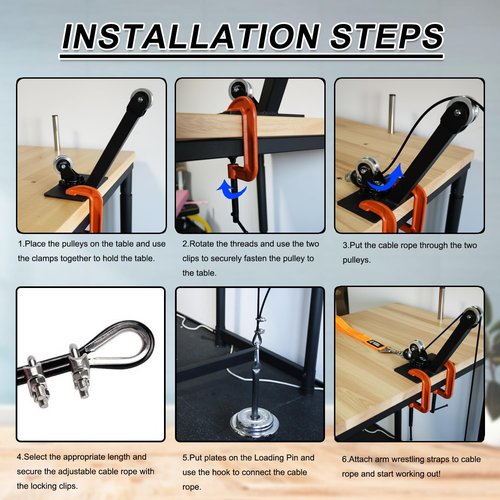 INSTALLATION STEPS

1.Place the pulleys on the table and use the clamps together to hold the table.

2.Rotate the threads and use the two clips to securely fasten the pulley to the table.

3.Put the cable rope through the two pulleys.

4.Select the appropriate length and secure the adjustable cable rope with the locking clips.

5.Put plates on the Loading Pin and use the hook to connect the cable rope.

6.Attach arm wrestling straps to cable rope and start working out!