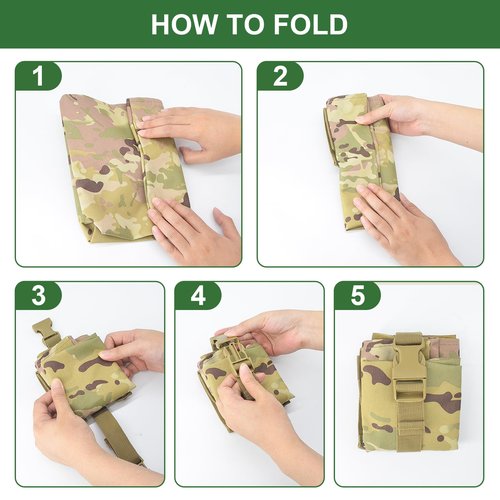 HOW TO FOLD

1

2

3

4

5