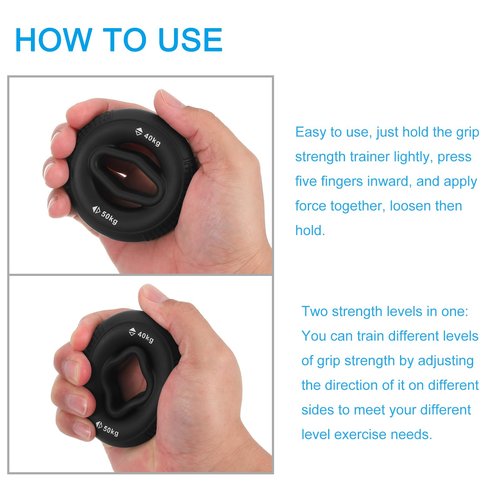 HOW TO USE

40kg

50kg

Easy to use, just hold the grip strength trainer lightly, press five fingers inward, and apply force together, loosen then hold.

40kg

50kg

Two strength levels in one: You can train different levels of grip strength by adjusting the direction of it on different sides to meet your different level exercise needs.