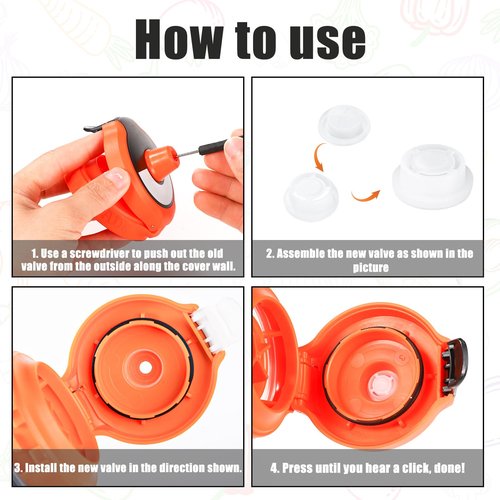 How to use

1. Use a screwdriver to push out the old valve from the outside along the cover wall.

2. Assemble the new valve as shown in the picture

3. Install the new valve in the direction shown.

4. Press until you hear a click, done!