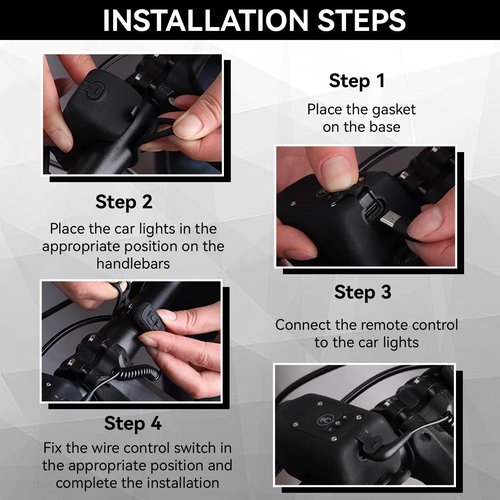 INSTALLATION STEPS

Step 1

Place the gasket on the base

Step 2

Place the car lights in the appropriate position on the handlebars

Step 3

Connect the remote control to the car lights

Step 4

Fix the wire control switch in the appropriate position and complete the installation