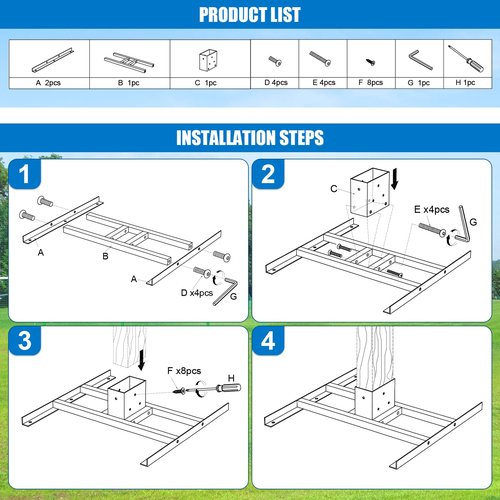 PRODUCT LIST

| A 2pcs | B 1pc | C 1pc | D 4pcs | E 4pcs | F 8pcs | G 1pc | H 1pc |
|---|---|---|---|---|---|---|---|

INSTALLATION STEPS

1
A
B
A
D x4pcs
G

2
C
E x4pcs
G

3
F x8pcs
H

4