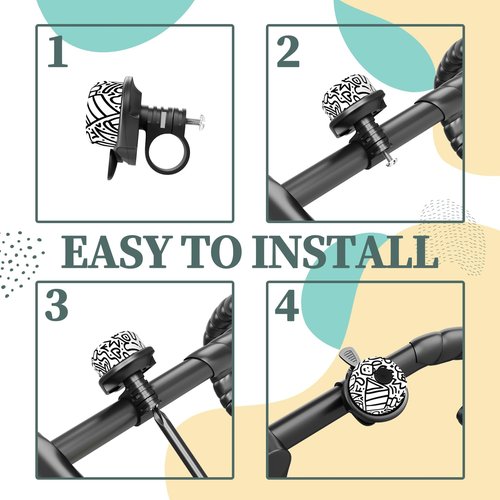 1

2

EASY TO INSTALL

3

4