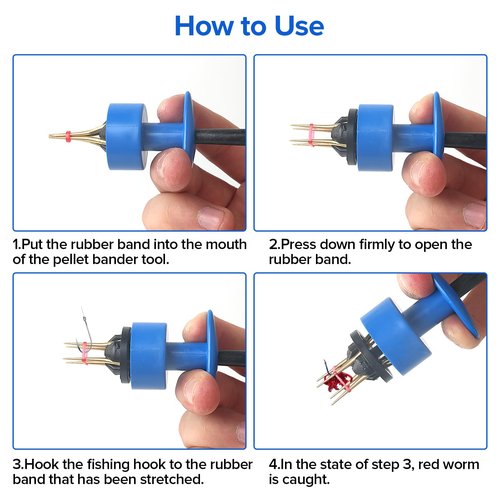 How to Use

1.Put the rubber band into the mouth of the pellet bander tool.

2.Press down firmly to open the rubber band.

3.Hook the fishing hook to the rubber band that has been stretched.

4.In the state of step 3, red worm is caught.