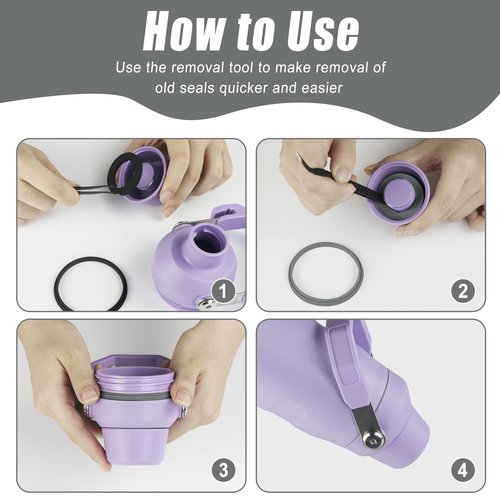 How to Use

Use the removal tool to make removal of old seals quicker and easier

1

2

3

4