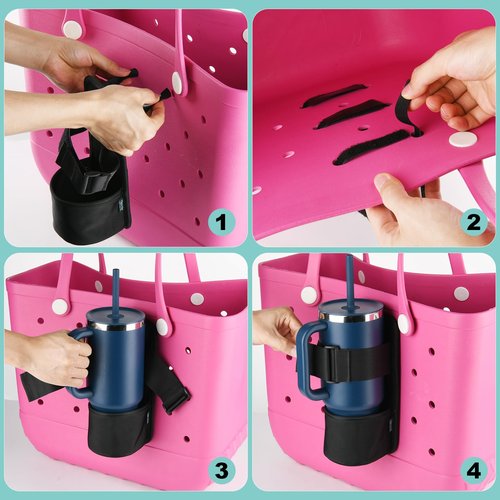 1

2

3

4