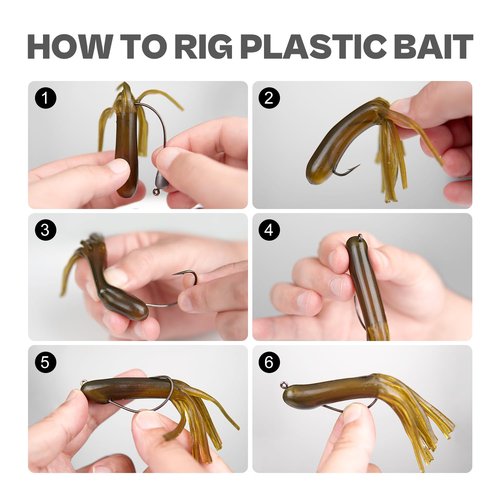 HOW TO RIG PLASTIC BAIT

1

2

3

4

5

6