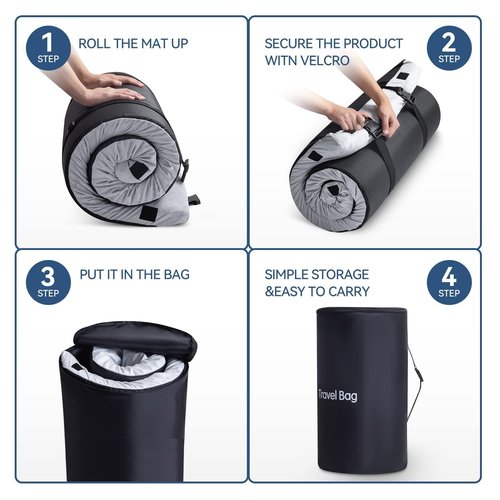 1
STEP
ROLL THE MAT UP

SECURE THE PRODUCT WITN VELCRO
2
STEP

3
STEP
PUT IT IN THE BAG

SIMPLE STORAGE &EASY TO CARRY
4
STEP

Travel Bag