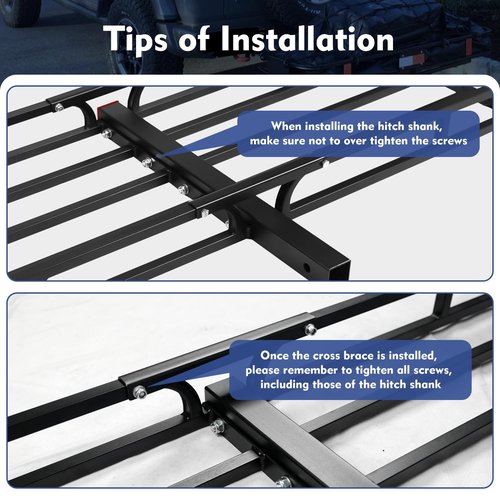 Tips of Installation

When installing the hitch shank, make sure not to over tighten the screws

Once the cross brace is installed, please remember to tighten all screws, including those of the hitch shank