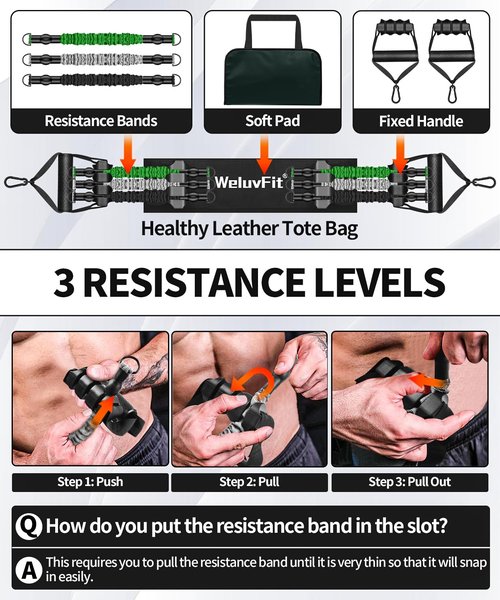 Resistance Bands

Soft Pad

Fixed Handle

WeluvFit®

Healthy Leather Tote Bag

3 RESISTANCE LEVELS

Step 1: Push

Step 2: Pull

Step 3: Pull Out

Q How do you put the resistance band in the slot?

A This requires you to pull the resistance band until it is very thin so that it will snap in easily.