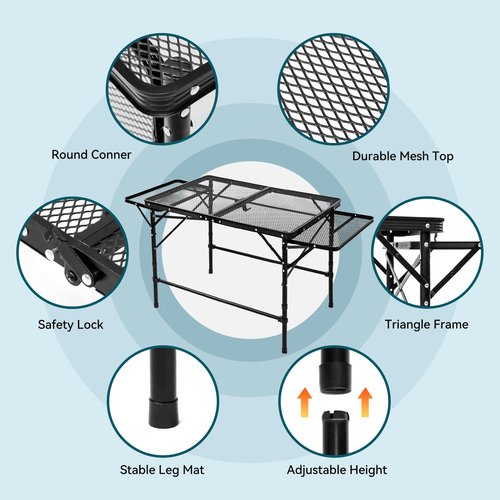 Round Conner

Durable Mesh Top

Safety Lock

Triangle Frame

Stable Leg Mat

Adjustable Height