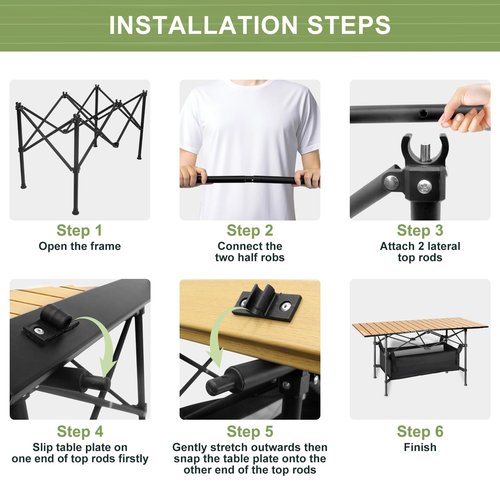 INSTALLATION STEPS

Step 1
Open the frame

Step 2
Connect the two half robs

Step 3
Attach 2 lateral top rods

Step 4
Slip table plate on one end of top rods firstly

Step 5
Gently stretch outwards then snap the table plate onto the other end of the top rods

Step 6
Finish