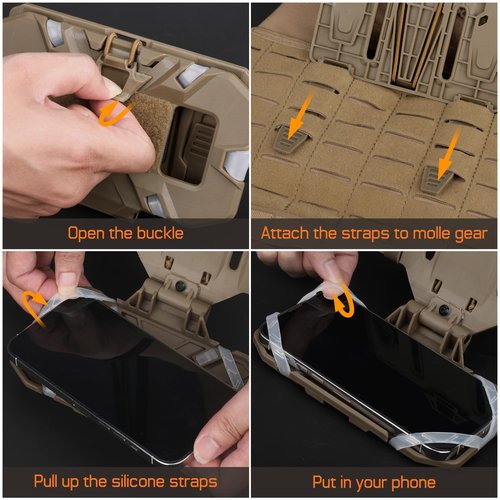 Open the buckle

Attach the straps to molle gear

Pull up the silicone straps

Put in your phone