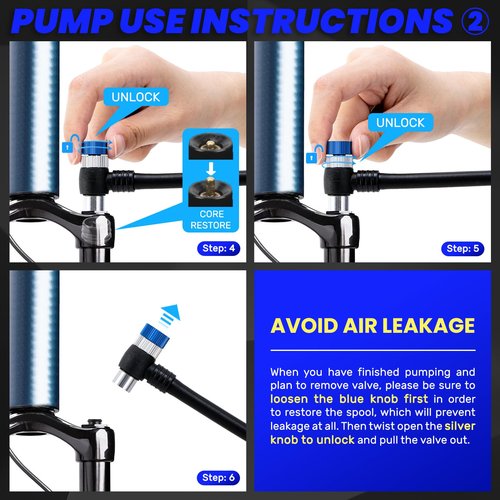 PUMP USE INSTRUCTIONS ②

UNLOCK

CORE RESTORE

Step: 4

UNLOCK

Step: 5

Step: 6

AVOID AIR LEAKAGE

When you have finished pumping and plan to remove valve, please be sure to loosen the blue knob first in order to restore the spool, which will prevent leakage at all. Then twist open the silver knob to unlock and pull the valve out.