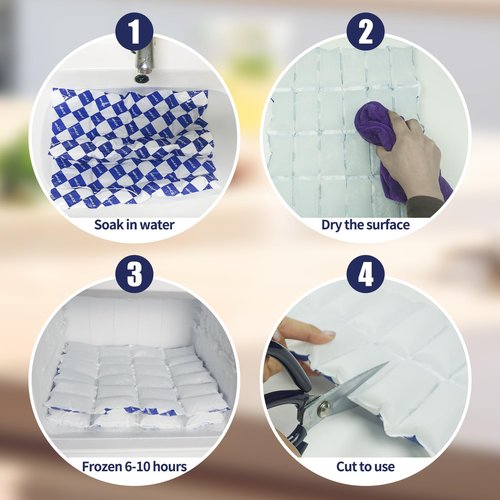 1

Soak in water

2

Dry the surface

3

Frozen 6-10 hours

4

Cut to use