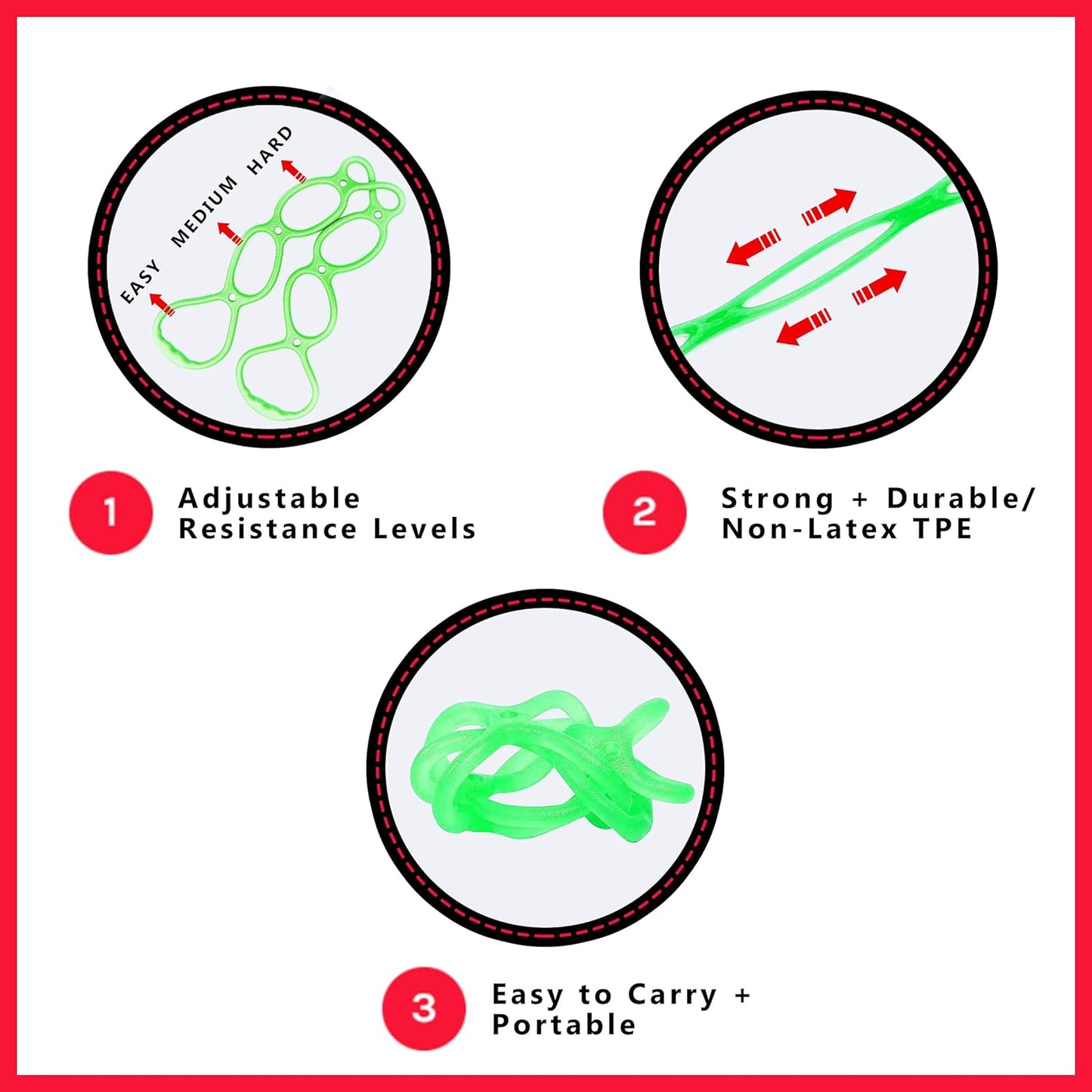 EASY MEDIUM HARD

1 Adjustable Resistance Levels

2 Strong + Durable/ Non-Latex TPE

3 Easy to Carry + Portable