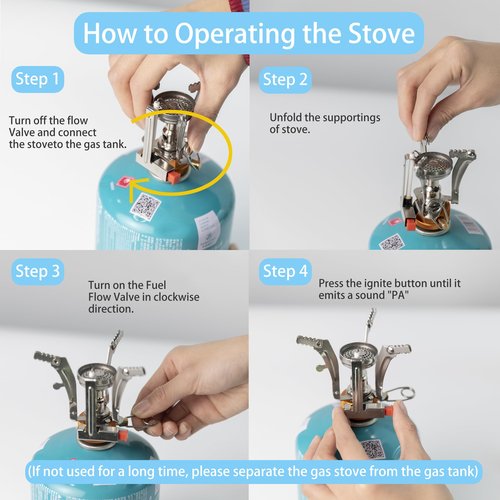 How to Operating the Stove

Step 1

Turn off the flow Valve and connect the stoveto the gas tank.

Step 2

Unfold the supportings of stove.

Step 3

Turn on the Fuel Flow Valve in clockwise direction.

Step 4

Press the ignite button until it emits a sound "PA"

(If not used for a long time, please separate the gas stove from the gas tank)