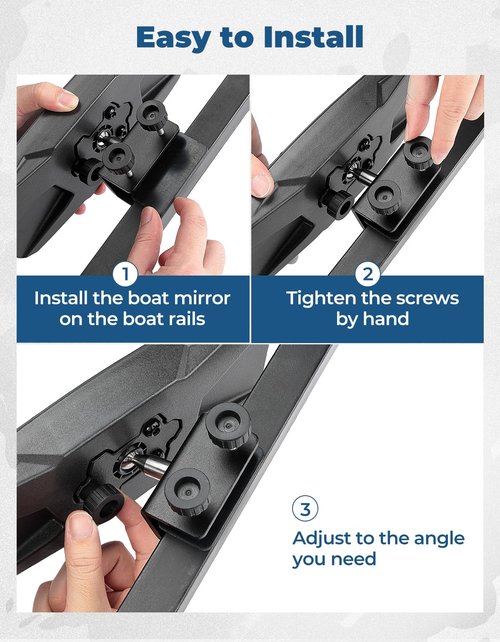 Easy to Install

1
Install the boat mirror on the boat rails

2
Tighten the screws by hand

3
Adjust to the angle you need