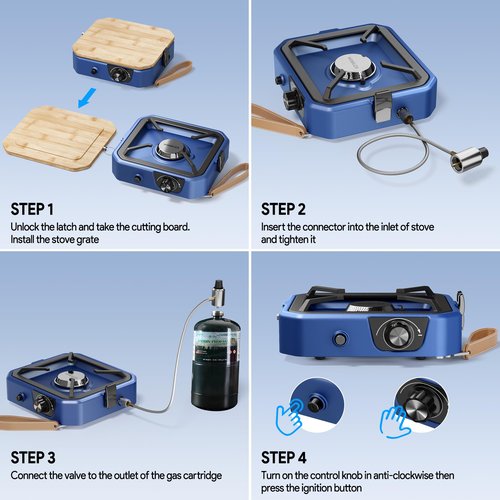 STEP 1
Unlock the latch and take the cutting board. Install the stove grate

STEP 2
Insert the connector into the inlet of stove and tighten it

STEP 3
Connect the valve to the outlet of the gas cartridge

STEP 4
Turn on the control knob in anti-clockwise then press the ignition button