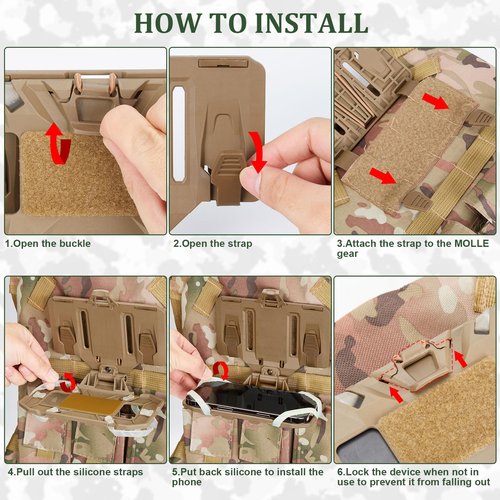 HOW TO INSTALL

1.Open the buckle

2.Open the strap

3.Attach the strap to the MOLLE gear

4.Pull out the silicone straps

5.Put back silicone to install the phone

6.Lock the device when not in use to prevent it from falling out