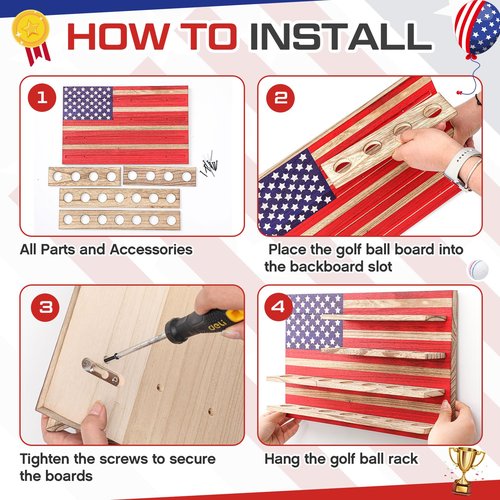 HOW TO INSTALL

1

All Parts and Accessories

2

Place the golf ball board into the backboard slot

3

deli

Tighten the screws to secure the boards

4

Hang the golf ball rack