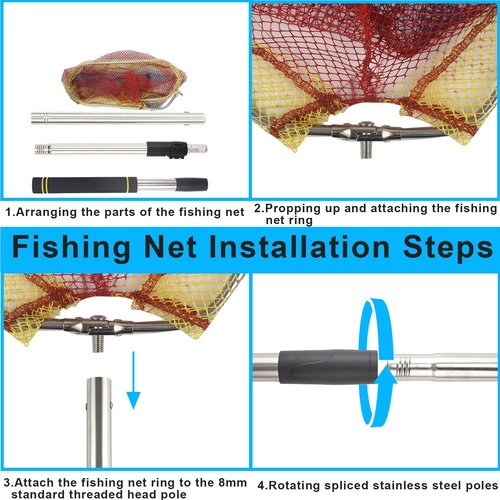 1.Arranging the parts of the fishing net

2.Propping up and attaching the fishing net ring

Fishing Net Installation Steps

3.Attach the fishing net ring to the 8mm standard threaded head pole

4.Rotating spliced stainless steel poles