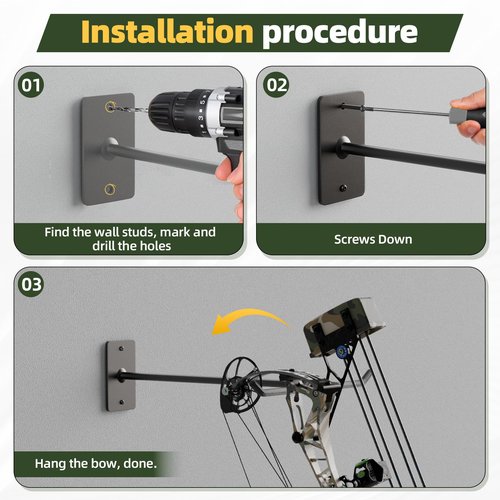 Installation procedure

01

Find the wall studs, mark and drill the holes

02

Screws Down

03

Hang the bow, done.