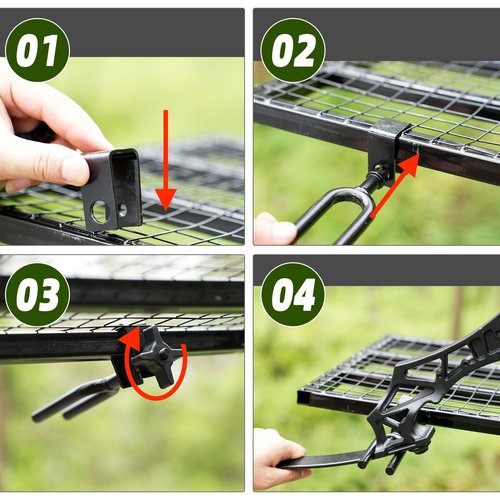 01

02

03

04