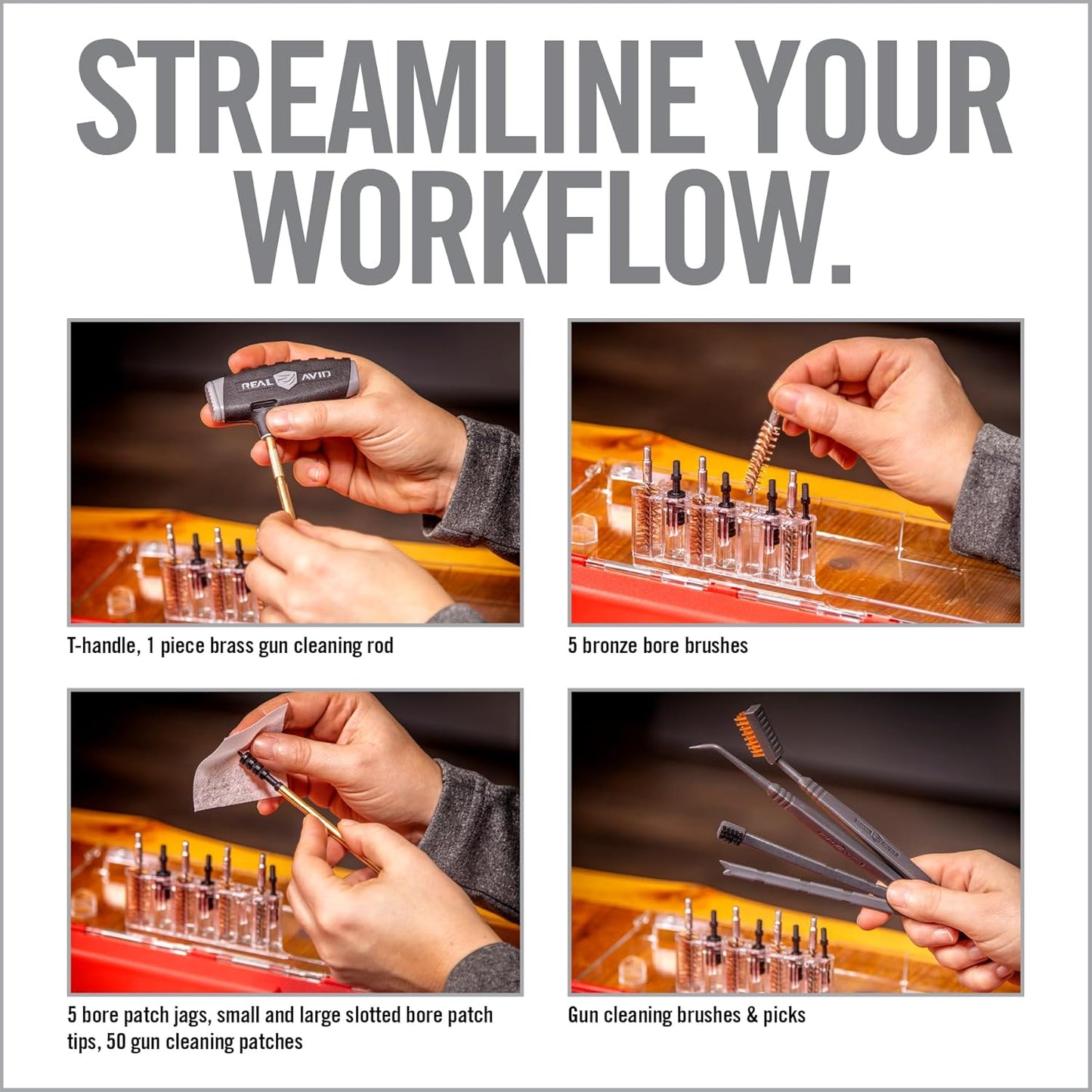 STREAMLINE YOUR WORKFLOW.

REAL AVID

T-handle, 1 piece brass gun cleaning rod

5 bronze bore brushes

5 bore patch jags, small and large slotted bore patch tips, 50 gun cleaning patches

Gun cleaning brushes & picks