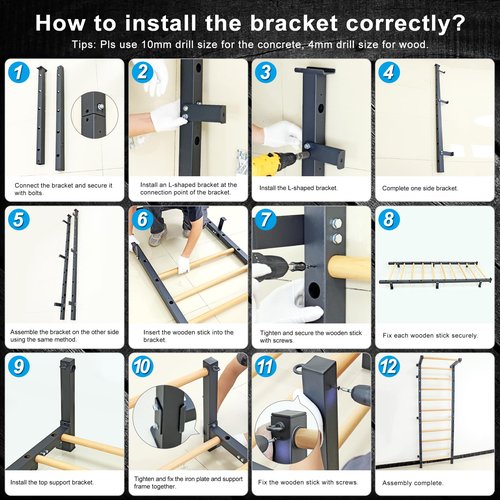 How to install the bracket correctly?

Tips: Pls use 10mm drill size for the concrete, 4mm drill size for wood.

1

Connect the bracket and secure it with bolts.

2

Install an L-shaped bracket at the connection point of the bracket.

3

Install the L-shaped bracket.

4

Complete one side bracket.

5

Assemble the bracket on the other side using the same method.

6

Insert the wooden stick into the bracket.

7

Tighten and secure the wooden stick with screws.

8

Fix each wooden stick securely.

9

Install the top support bracket.

10

Tighten and fix the iron plate and support frame together.

11

Fix the wooden stick with screws.

12

Assembly complete.